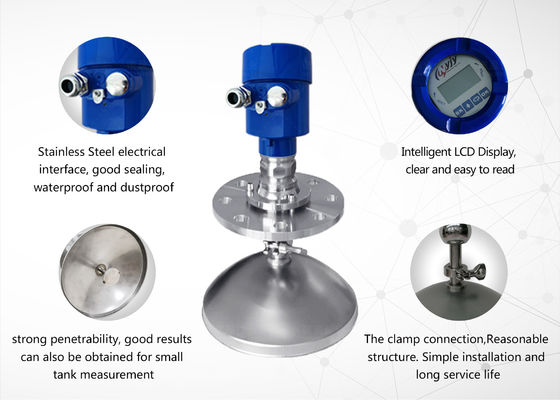 Stainless Steel electrical interface, good sealing, waterproof and dustproof

yjy

Intelligent LCD Display, clear and easy to read

strong penetrability, good results can also be obtained for small tank measurement

The clamp connection,Reasonable structure. Simple installation and long service life